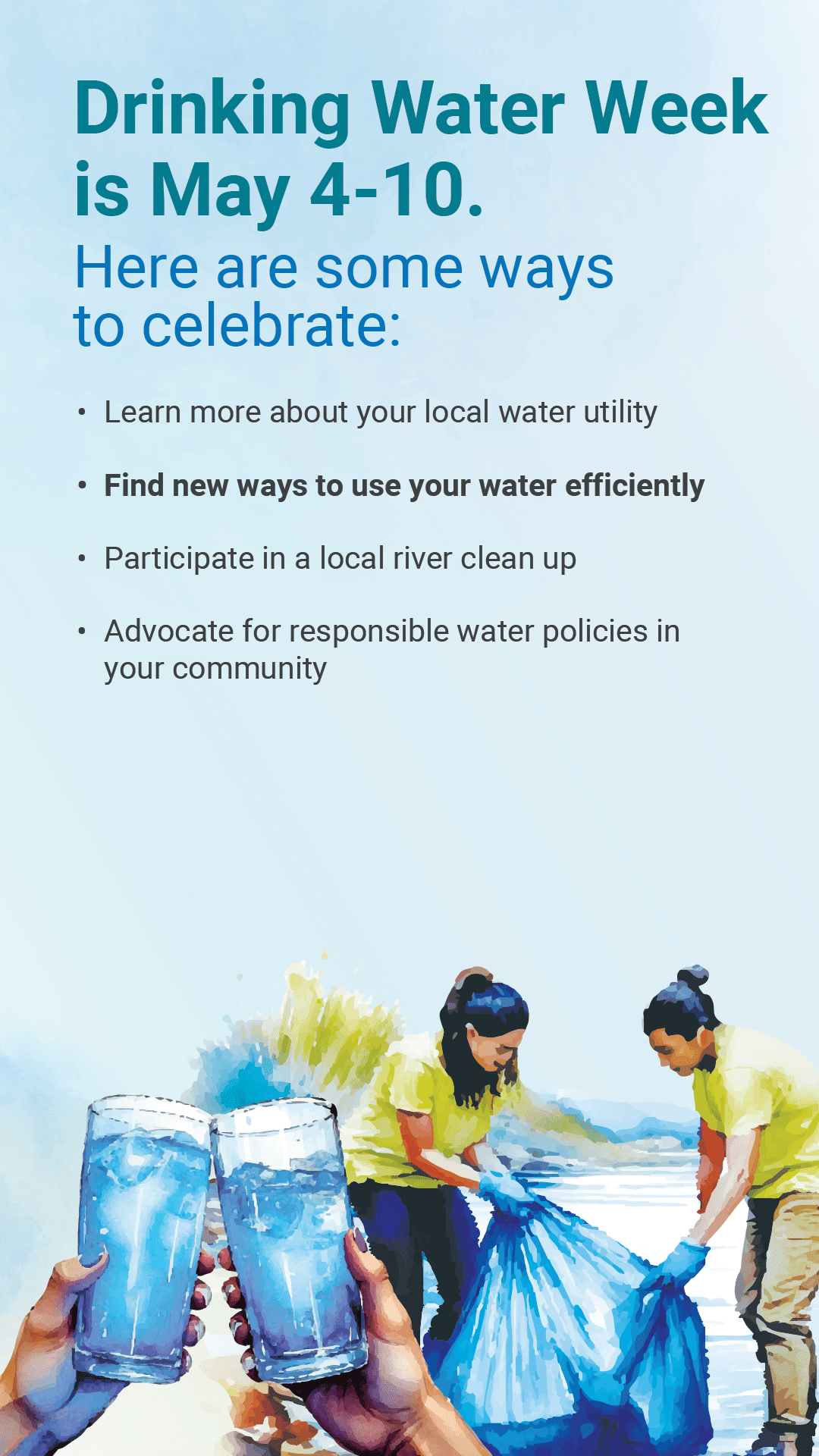 Drinking Water Week is May 4-10.

Here are some ways to celebrate:

• Learn more about your local water utility

• Find new ways to use your water efficiently

• Participate in a local river clean up

• Advocate for responsible water policies in your community